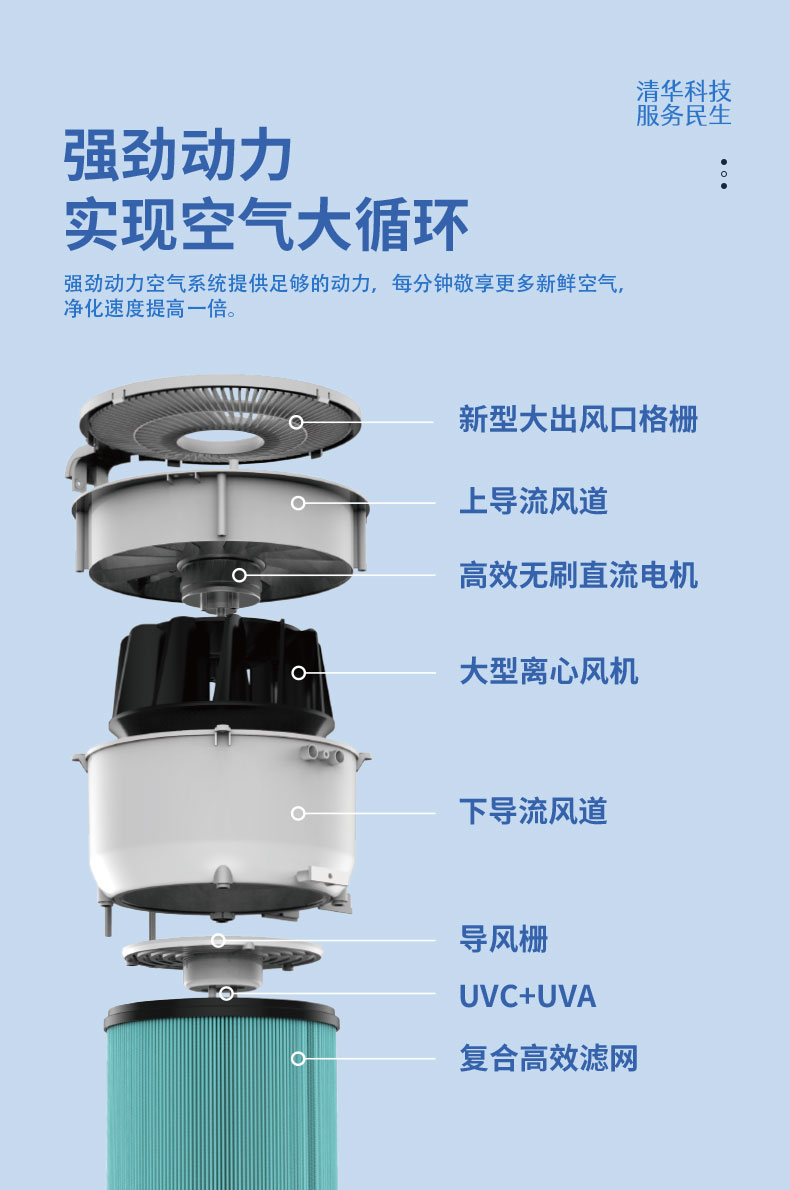 清华科技
服务民生

强劲动力
实现空气大循环

强劲动力空气系统提供足够的动力，每分钟敬享更多新鲜空气，净化速度提高一倍。

新型大出风口格栅

上导流风道

高效无刷直流电机

大型离心风机

下导流风道

导风栅

UVC+UVA

复合高效滤网