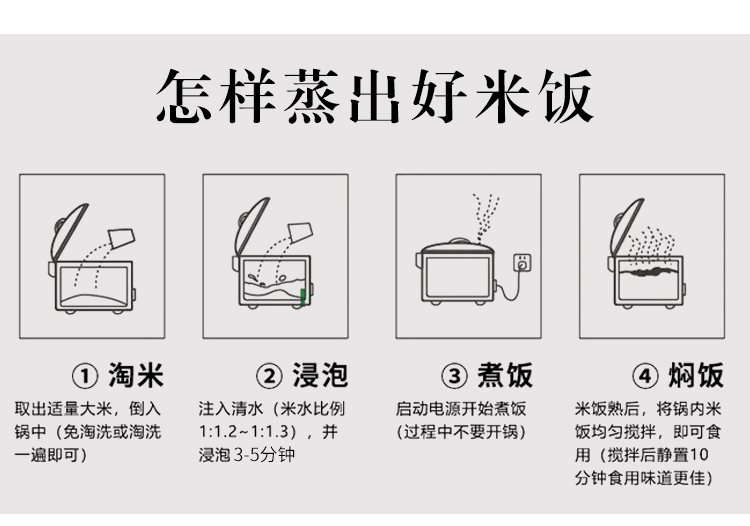 怎样蒸出好米饭

① 淘米

取出适量大米，倒入锅中（免淘洗或淘洗一遍即可）

② 浸泡

注入清水（米水比例1:1.2~1:1.3），并浸泡 3-5分钟

③ 煮饭

启动电源开始煮饭（过程中不要开锅）

④ 焖饭

米饭熟后，将锅内米饭均匀搅拌，即可食用（搅拌后静置10分钟食用味道更佳）